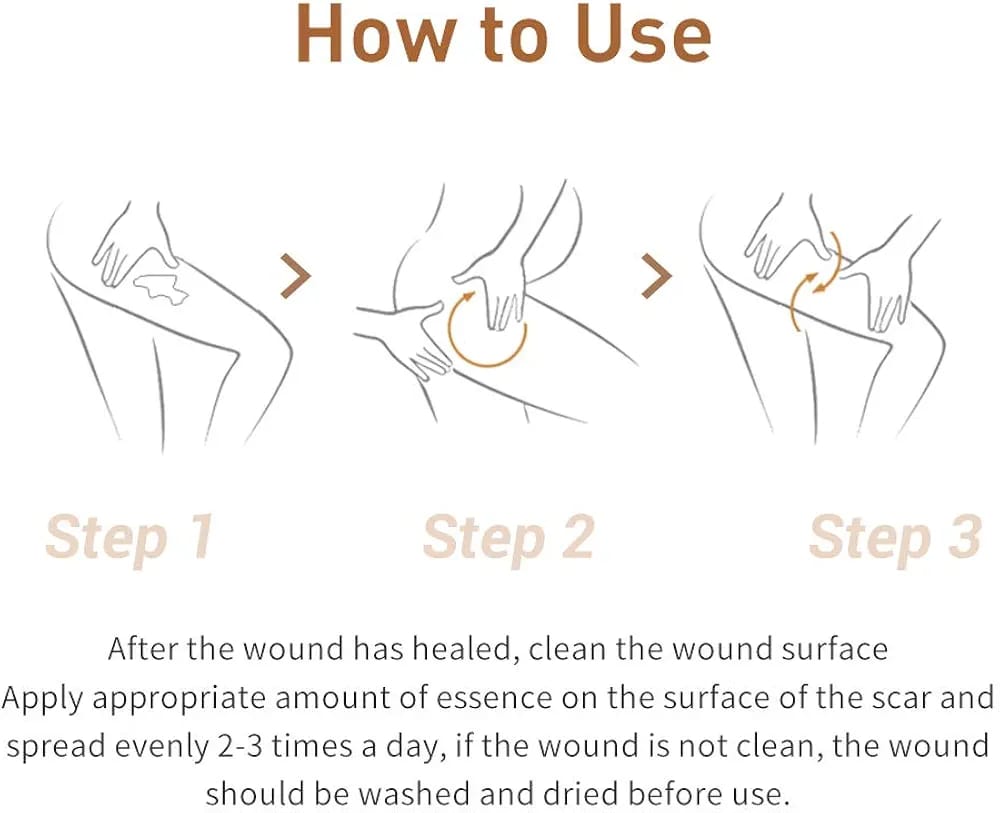 How to Use

Step 1

Step 2

Step 3

After the wound has healed, clean the wound surface
Apply appropriate amount of essence on the surface of the scar and spread evenly 2-3 times a day, if the wound is not clean, the wound should be washed and dried before use.