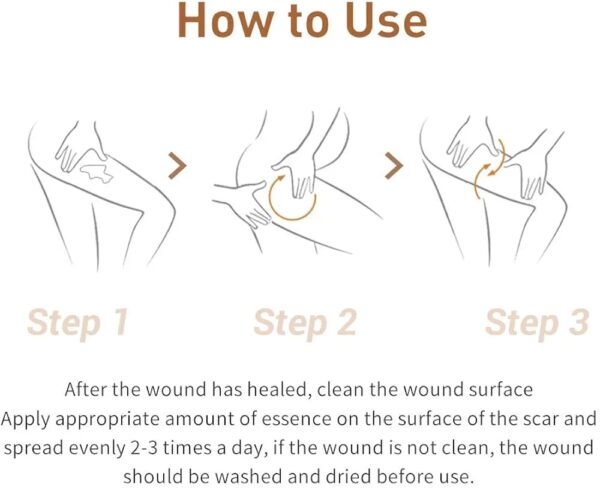 How to Use

Step 1

Step 2

Step 3

After the wound has healed, clean the wound surface
Apply appropriate amount of essence on the surface of the scar and spread evenly 2-3 times a day, if the wound is not clean, the wound should be washed and dried before use.