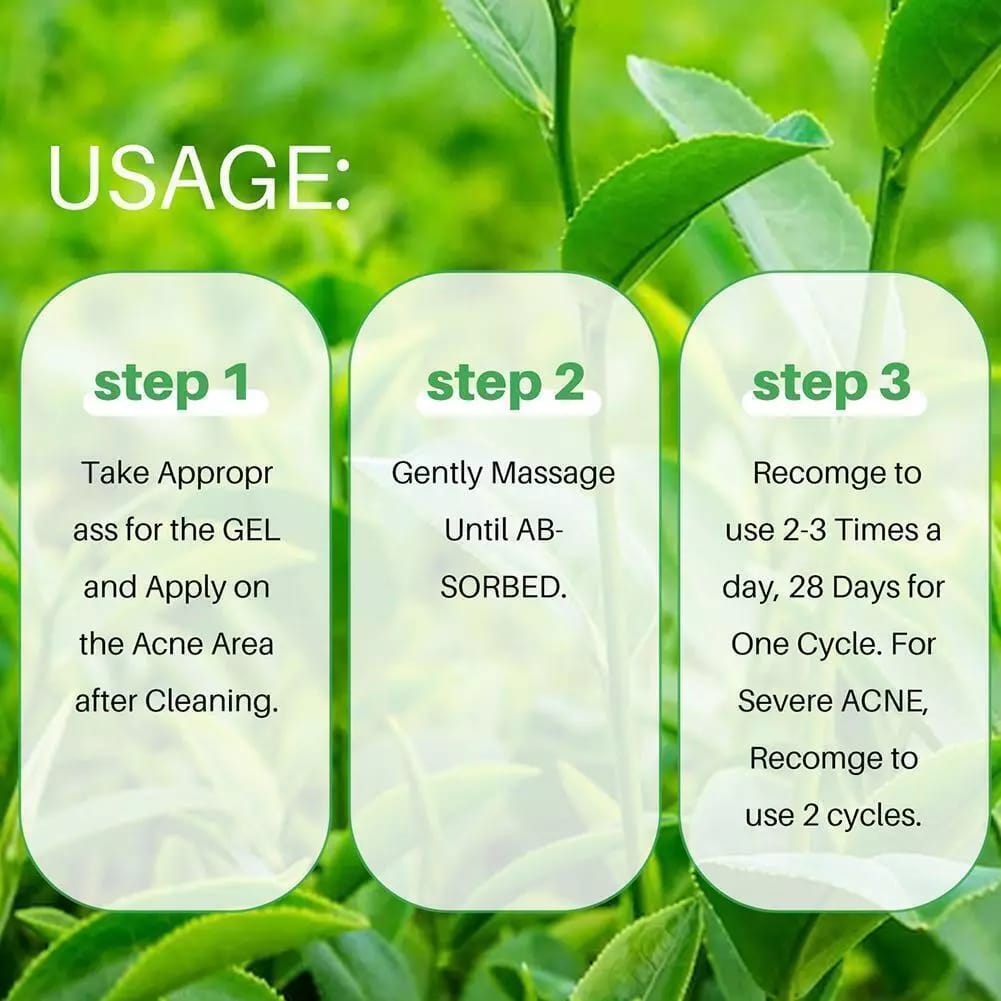 USAGE:

step 1

Take Appropr ass for the GEL and Apply on the Acne Area after Cleaning.

step 2

Gently Massage Until ABSORBED.

step 3

Recomge to use 2-3 Times a day, 28 Days for One Cycle. For Severe ACNE, Recomge to use 2 cycles.