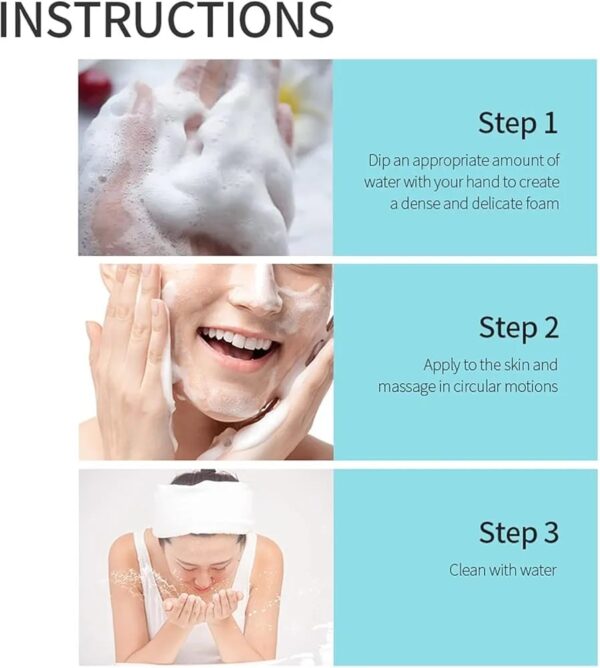 INSTRUCTIONS

Step 1

Dip an appropriate amount of water with your hand to create a dense and delicate foam

Step 2

Apply to the skin and massage in circular motions

Step 3

Clean with water