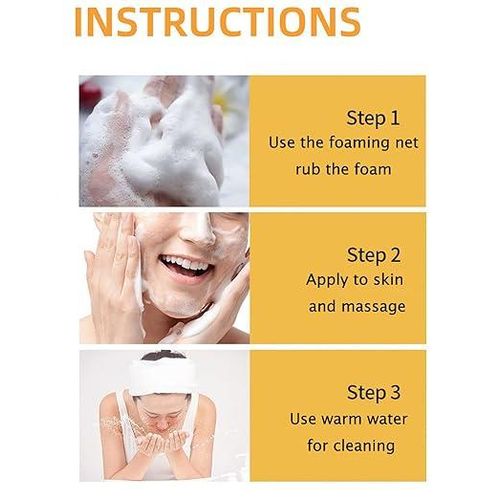 INSTRUCTIONS

Step 1
Use the foaming net rub the foam

Step 2
Apply to skin and massage

Step 3
Use warm water for cleaning